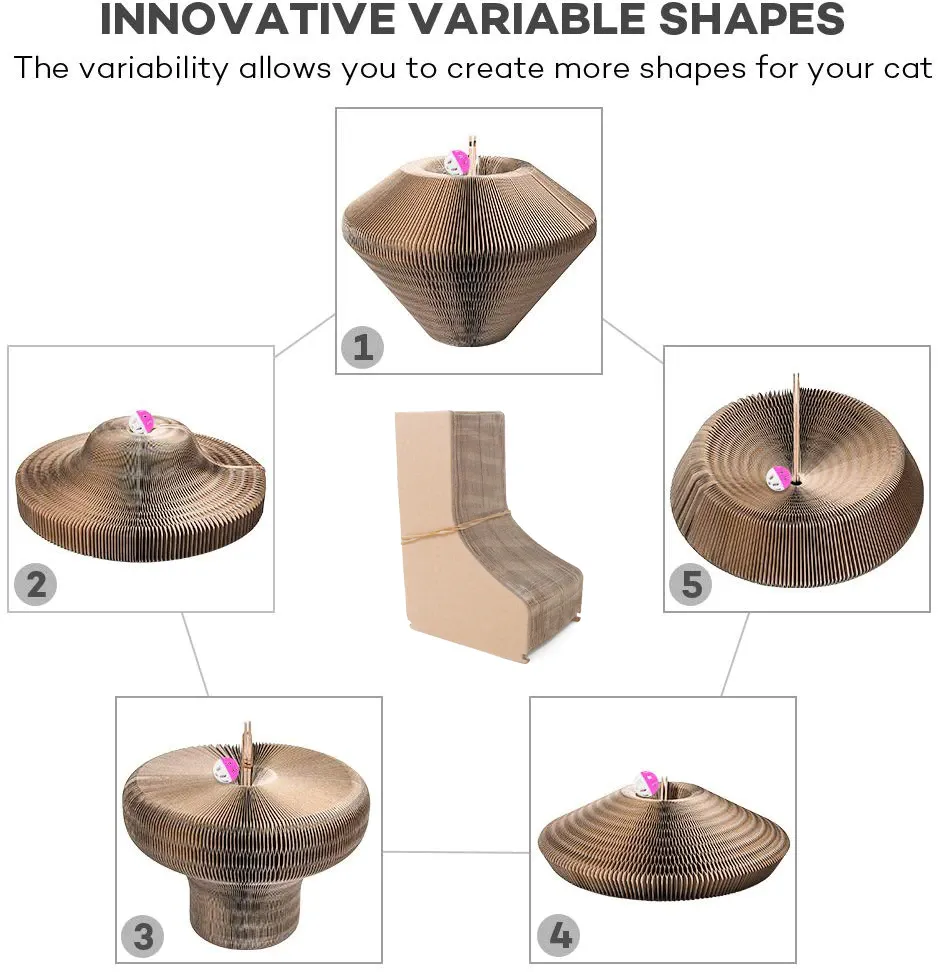 INNOVATIVE VARIABLE SHAPES

The variability allows you to create more shapes for your cat

1

2

5

3

4